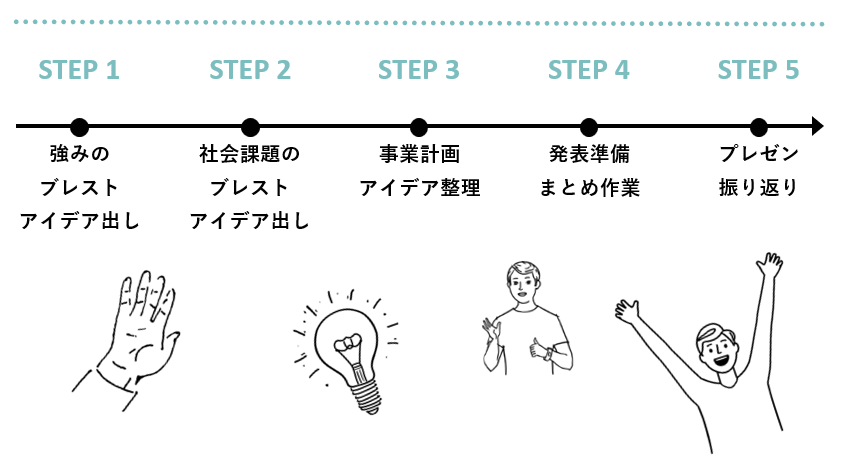 STEP 1

強みの
ブレスト
アイデア出し

STEP 2

社会課題の
ブレスト
アイデア出し

STEP 3

事業計画
アイデア整理

STEP 4

発表準備
まとめ作業

STEP 5

プレゼン
振り返り